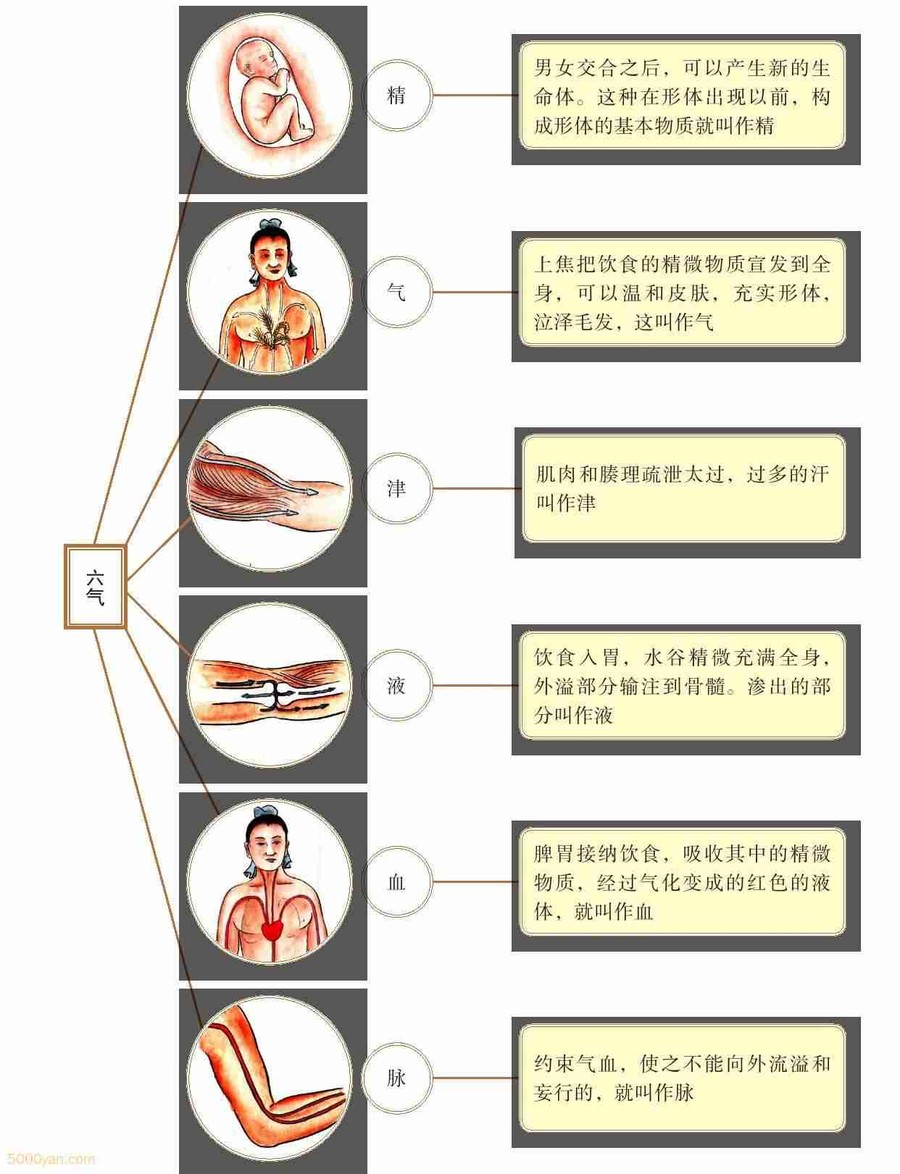 六气

精

男女交合之后，可以产生新的生命体。这种在形体出现以前，构成形体的基本物质就叫作精

气

上焦把饮食的精微物质宣发到全身，可以温和皮肤，充实形体，泣泽毛发，这叫作气

津

肌肉和腠理疏泄太过，过多的汗叫作津

液

饮食入胃，水谷精微充满全身，外溢部分输注到骨髓。渗出的部分叫作液

血

脾胃接纳饮食，吸收其中的精微物质，经过气化变成的红色的液体，就叫作血

脉

约束气血，使之不能向外流溢和妄行的，就叫作脉

5000yan.com