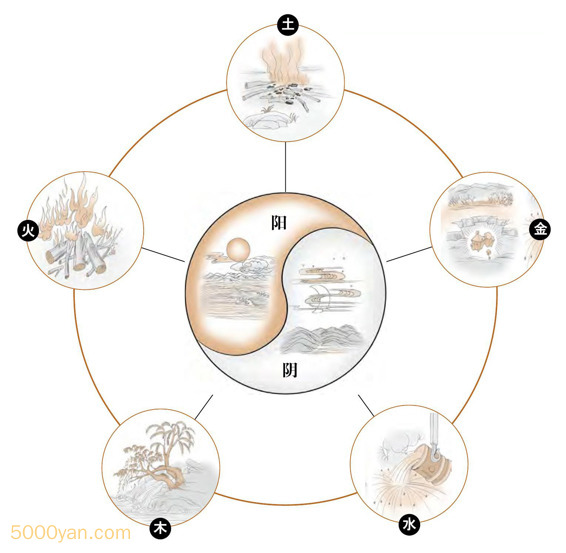 土

火

金

阳

阴

木

水

5000yan.com