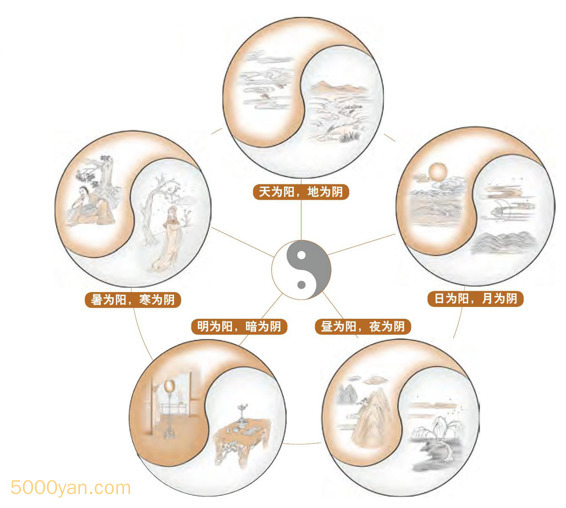 天为阳，地为阴

暑为阳，寒为阴

日为阳，月为阴

明为阳，暗为阴

昼为阳，夜为阴

5000yan.com